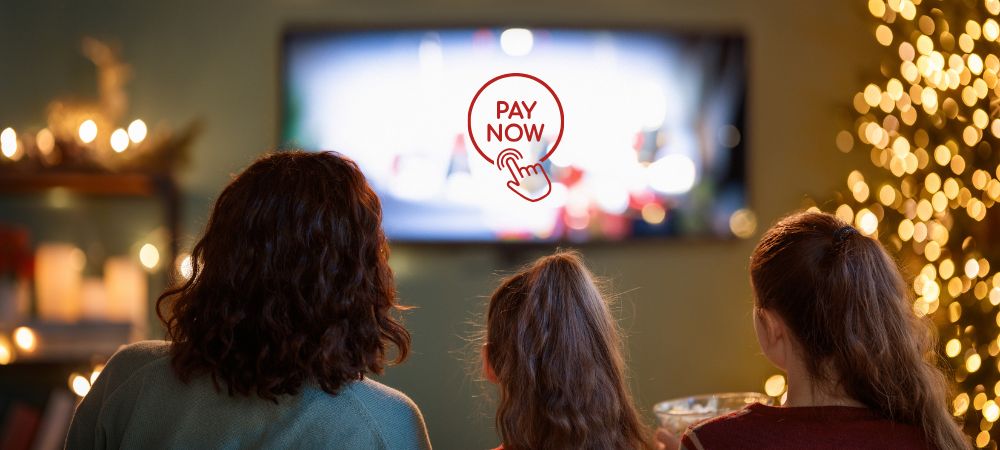 PAY
NOW