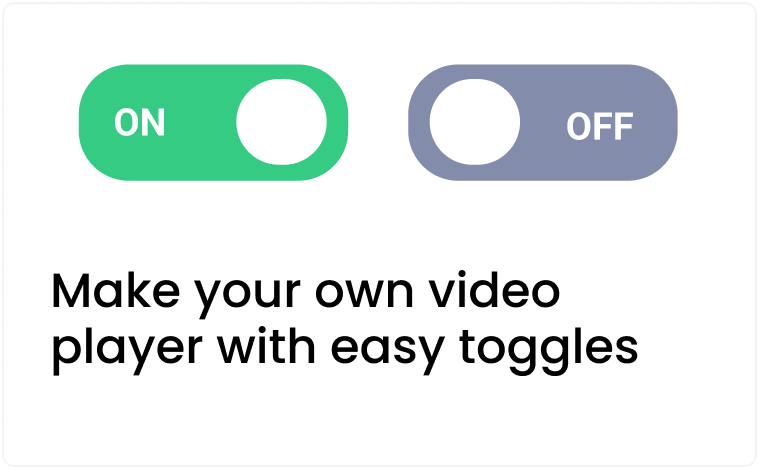 ON

OFF

Make your own video player with easy toggles