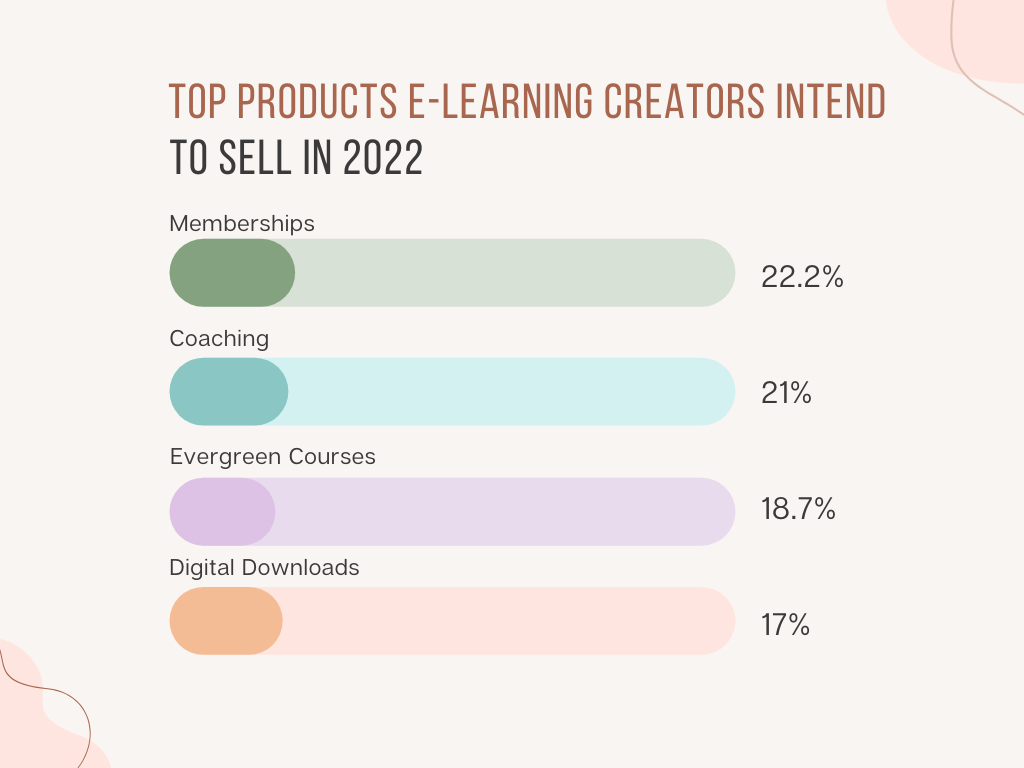 TOP PRODUCTS E-LEARNING CREATORS INTEND TO SELL IN 2022

Memberships
22.2%

Coaching
21%

Evergreen Courses
18.7%

Digital Downloads
17%