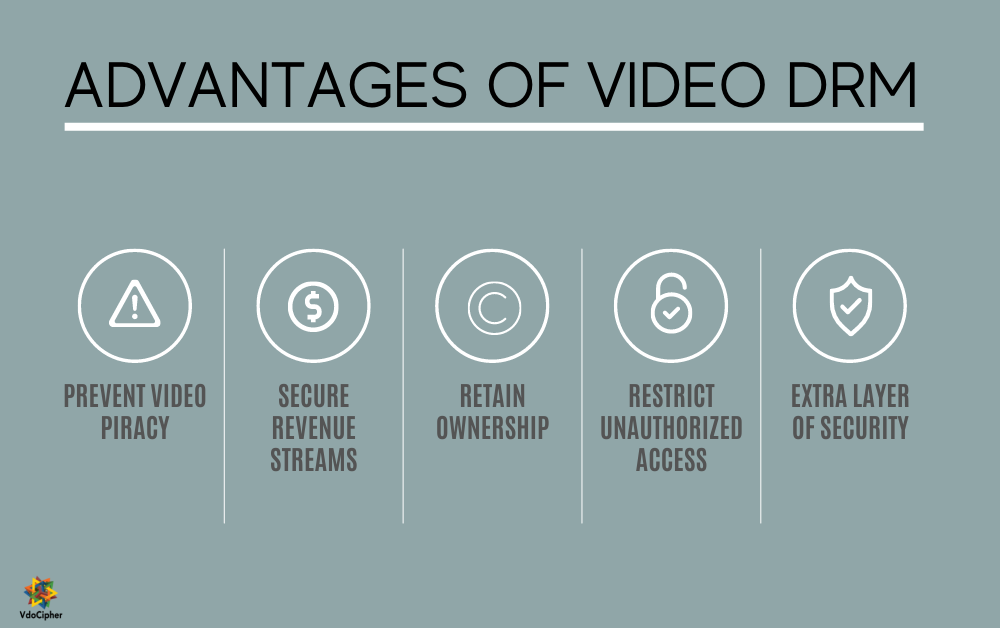 ADVANTAGES OF VIDEO DRM

PREVENT VIDEO PIRACY

SECURE REVENUE STREAMS

RETAIN OWNERSHIP

RESTRICT UNAUTHORIZED ACCESS

EXTRA LAYER OF SECURITY

VdoCipher