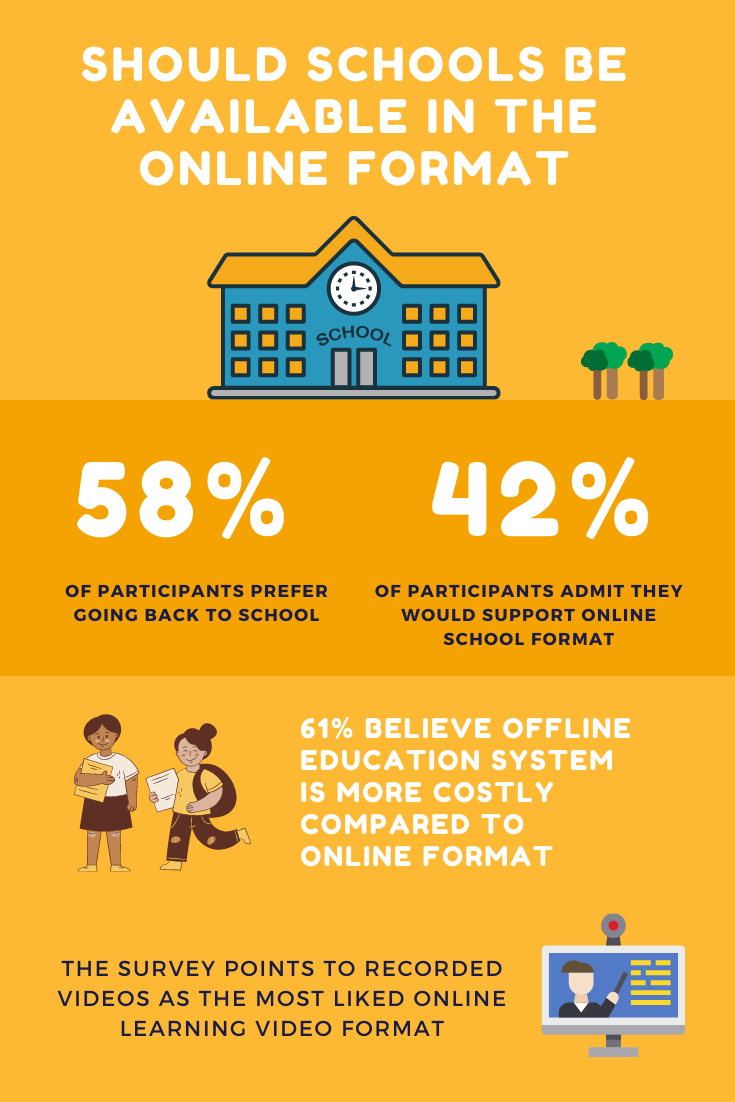 SHOULD SCHOOLS BE AVAILABLE IN THE ONLINE FORMAT

SCHOOL

58%

OF PARTICIPANTS PREFER GOING BACK TO SCHOOL

42%

OF PARTICIPANTS ADMIT THEY WOULD SUPPORT ONLINE SCHOOL FORMAT

61% BELIEVE OFFLINE EDUCATION SYSTEM IS MORE COSTLY COMPARED TO ONLINE FORMAT

THE SURVEY POINTS TO RECORDED VIDEOS AS THE MOST LIKED ONLINE LEARNING VIDEO FORMAT