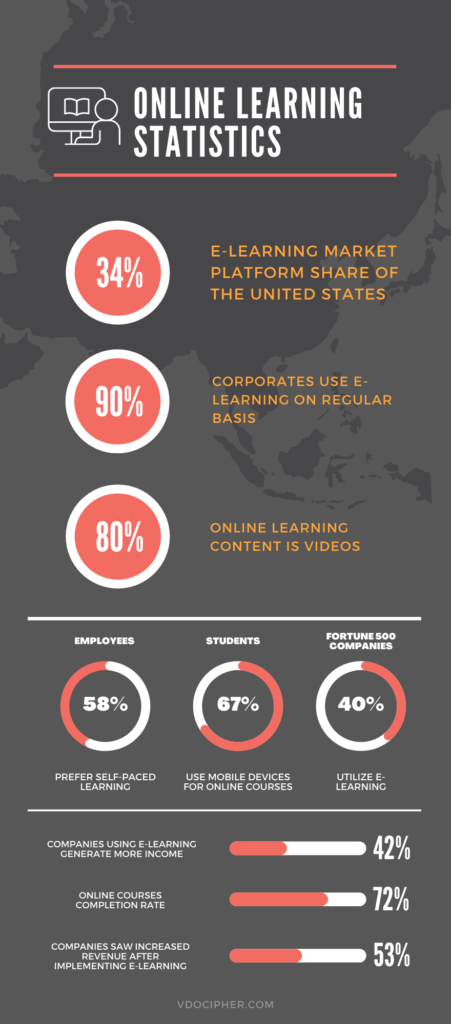 ONLINE LEARNING STATISTICS

34%

E-LEARNING MARKET PLATFORM SHARE OF THE UNITED STATES

90%

CORPORATES USE E-LEARNING ON REGULAR BASIS

80%

ONLINE LEARNING CONTENT IS VIDEOS

EMPLOYEES

58%

PREFER SELF-PACED LEARNING

STUDENTS

67%

USE MOBILE DEVICES FOR ONLINE COURSES

FORTUNE 500 COMPANIES

40%

UTILIZE E-LEARNING

COMPANIES USING E-LEARNING GENERATE MORE INCOME

42%

ONLINE COURSES COMPLETION RATE

72%

COMPANIES SAW INCREASED REVENUE AFTER IMPLEMENTING E-LEARNING

53%

VDOCIPHER.COM